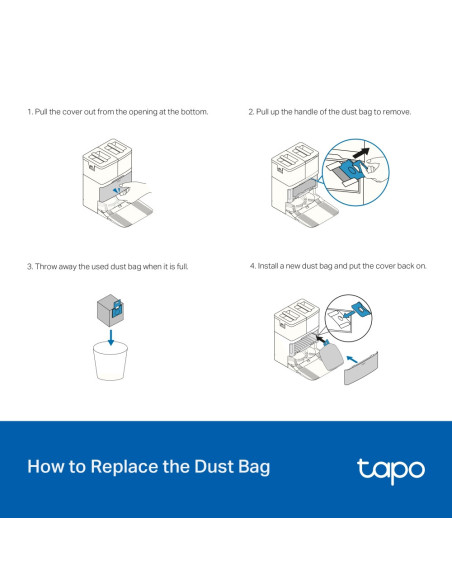 1. Pull the cover out from the opening at the bottom.

2. Pull up the handle of the dust bag to remove.

3. Throw away the used dust bag when it is full.

4. Install a new dust bag and put the cover back on.

How to Replace the Dust Bag

tapo