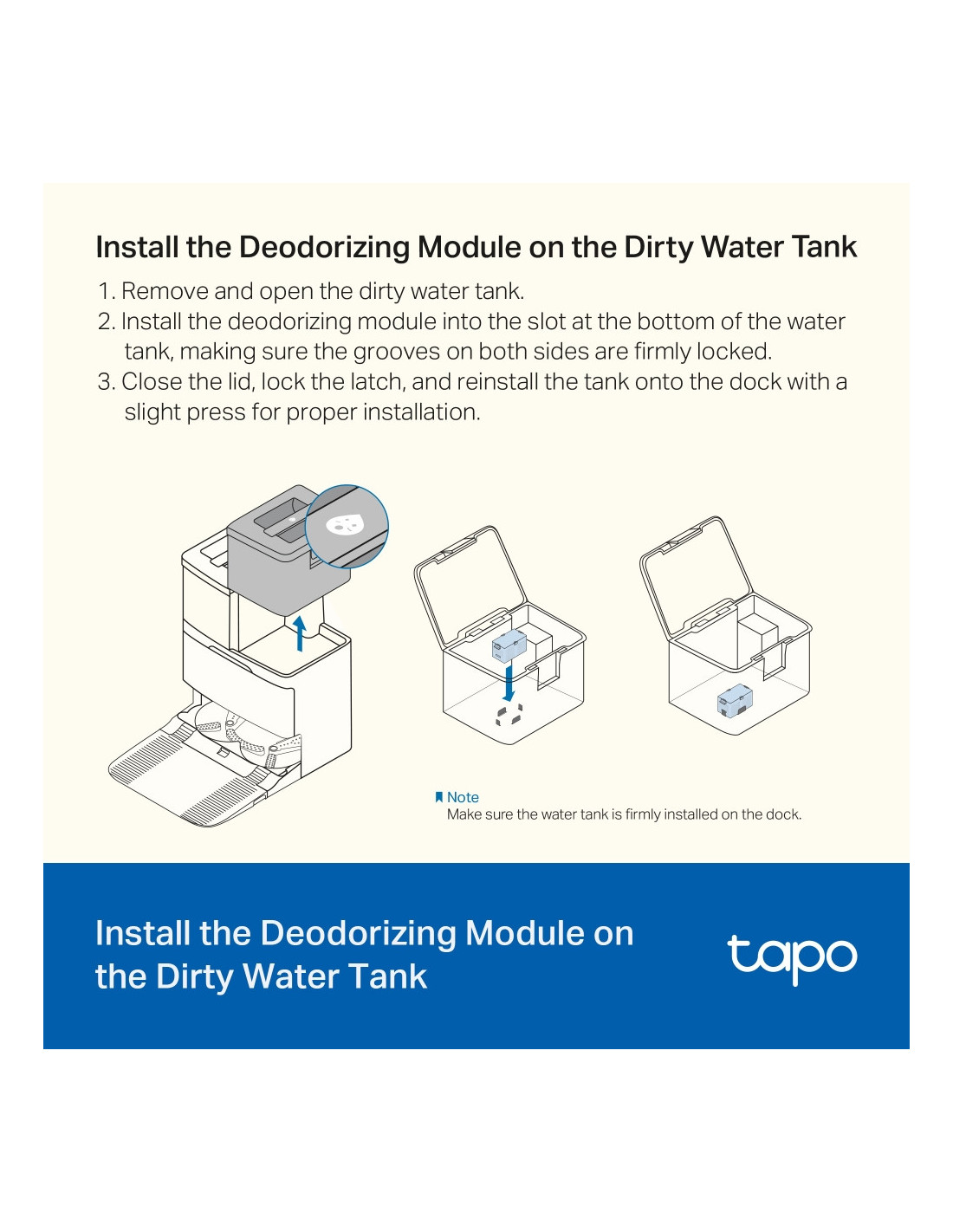 Install the Deodorizing Module on the Dirty Water Tank

1. Remove and open the dirty water tank.
2. Install the deodorizing module into the slot at the bottom of the water tank, making sure the grooves on both sides are firmly locked.
3. Close the lid, lock the latch, and reinstall the tank onto the dock with a slight press for proper installation.

Note
Make sure the water tank is firmly installed on the dock.

Install the Deodorizing Module on the Dirty Water Tank

tapo