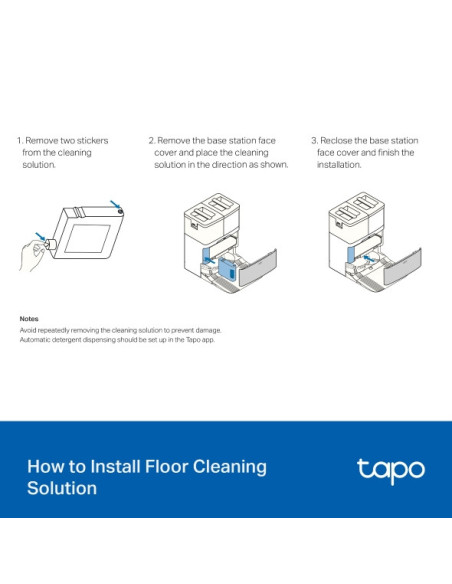 1. Remove two stickers from the cleaning solution.

2. Remove the base station face cover and place the cleaning solution in the direction as shown.

3. Reclose the base station face cover and finish the installation.

Notes
Avoid repeatedly removing the cleaning solution to prevent damage.
Automatic detergent dispensing should be set up in the Tapo app.

How to Install Floor Cleaning Solution

tapo