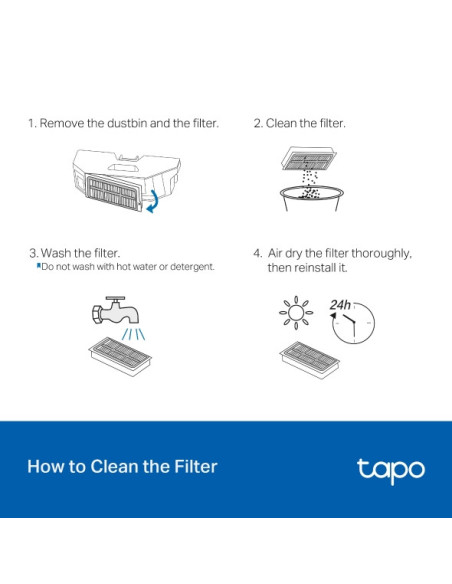 1. Remove the dustbin and the filter.

2. Clean the filter.

3. Wash the filter.
Do not wash with hot water or detergent.

4. Air dry the filter thoroughly, then reinstall it.

24h

How to Clean the Filter

tapo