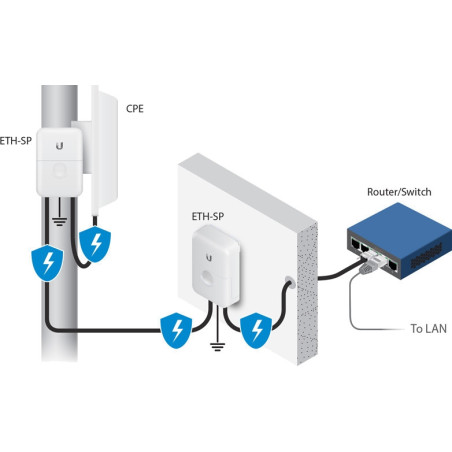 CPE

ETH-SP

ETH-SP

Router/Switch

To LAN