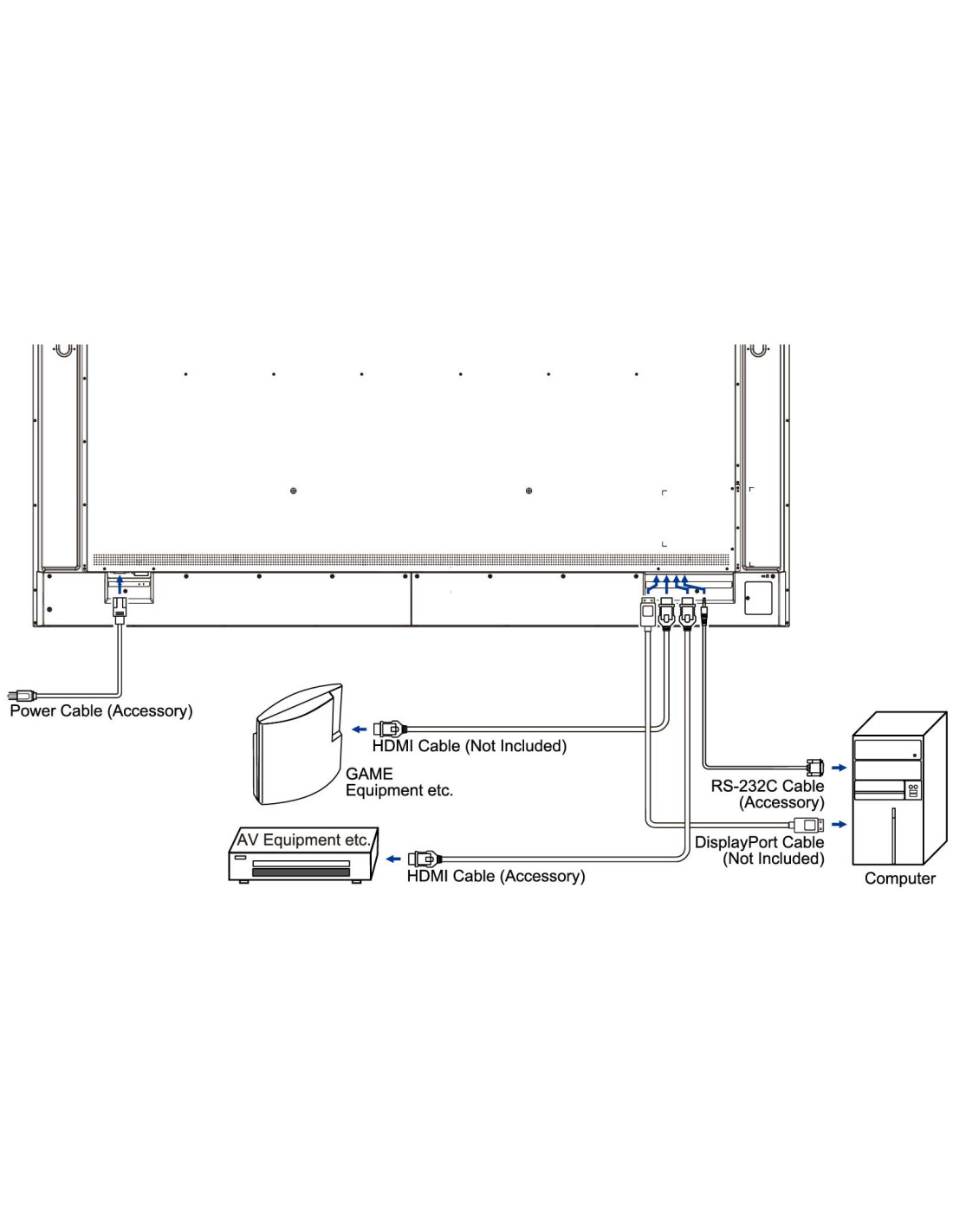 Power Cable (Accessory)

HDMI Cable (Not Included)

GAME
Equipment etc.

RS-232C Cable
(Accessory)

AV Equipment etc.

DisplayPort Cable
(Not Included)

HDMI Cable (Accessory)

Computer